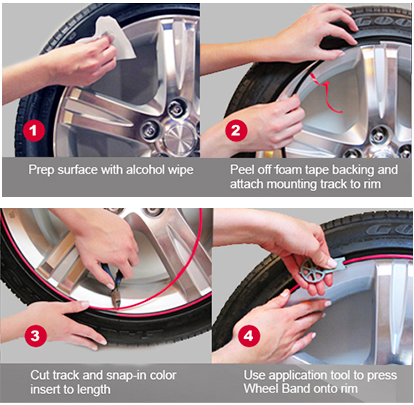 1

Prep surface with alcohol wipe

2

Peel off foam tape backing and attach mounting track to rim

3

Cut track and snap-in color insert to length

4

Use application tool to press Wheel Band onto rim